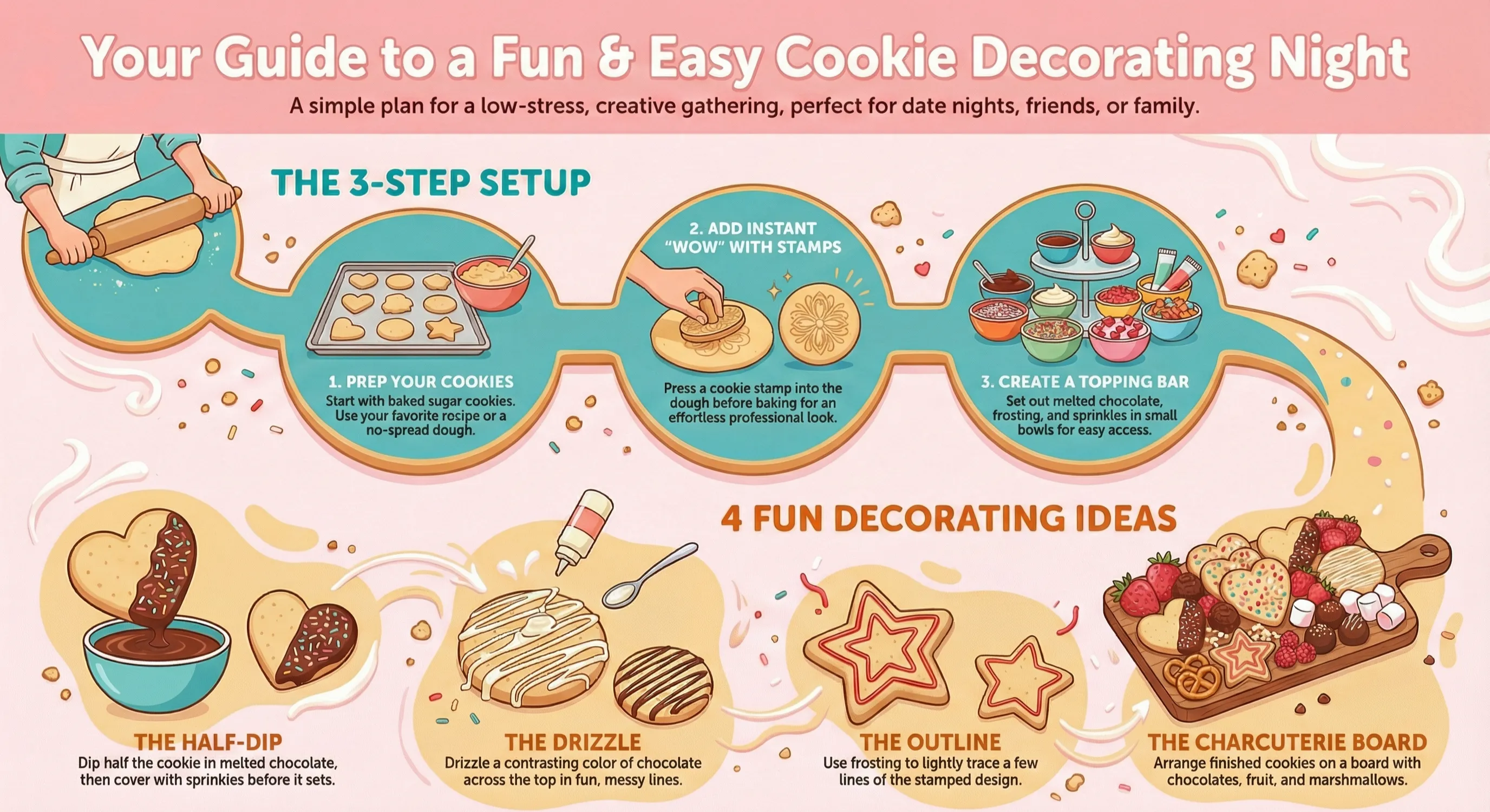 Your Guide to a Fun & Easy Cookie Decorating Night

A simple plan for a low-stress, creative gathering, perfect for date nights, friends, or family.

THE 3-STEP SETUP

1. PREP YOUR COOKIES
Start with baked sugar cookies. Use your favorite recipe or a no-spread dough.

2. ADD INSTANT "WOW" WITH STAMPS
Press a cookie stamp into the dough before baking for an effortless professional look.

3. CREATE A TOPPING BAR
Set out melted chocolate, frosting, and sprinkles in small bowls for easy access.

4 FUN DECORATING IDEAS

THE HALF-DIP
Dip half the cookie in melted chocolate, then cover with sprinkles before it sets.

THE DRIZZLE
Drizzle a contrasting color of chocolate across the top in fun, messy lines.

THE OUTLINE
Use frosting to lightly trace a few lines of the stamped design.

THE CHARCUTERIE BOARD
Arrange finished cookies on a board with chocolates, fruit, and marshmallows.