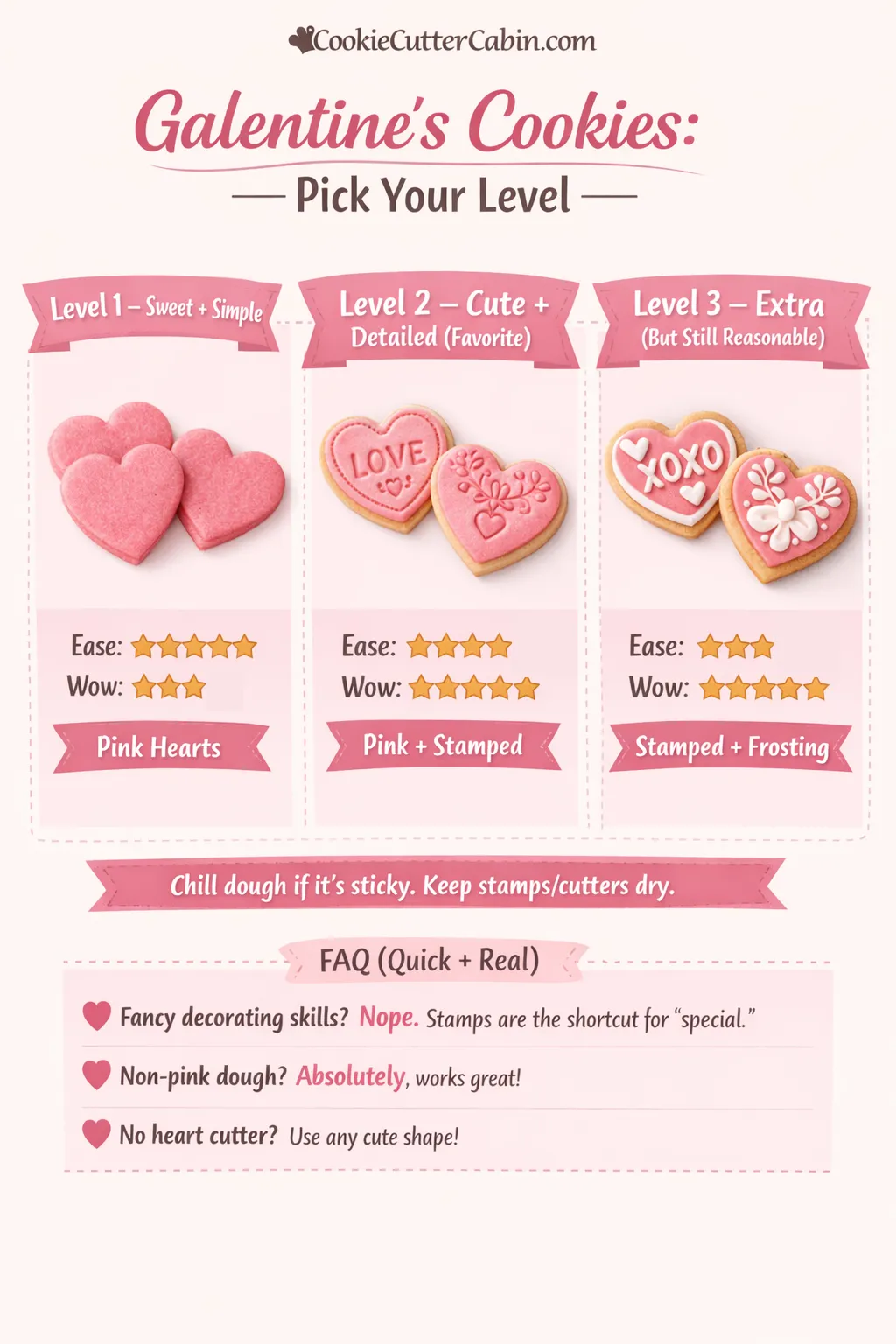 CookieCutterCabin.com

Galentine's Cookies:

— Pick Your Level —

Level 1 – Sweet + Simple

Ease: ★★★★★
Wow: ★★★

Pink Hearts

Level 2 – Cute + Detailed (Favorite)

LOVE

Ease: ★★★★
Wow: ★★★★★

Pink + Stamped

Level 3 – Extra (But Still Reasonable)

XOXO

Ease: ★★★
Wow: ★★★★★

Stamped + Frosting

Chill dough if it's sticky. Keep stamps/cutters dry.

FAQ (Quick + Real)

Fancy decorating skills? Nope. Stamps are the shortcut for "special."

Non-pink dough? Absolutely, works great!

No heart cutter? Use any cute shape!